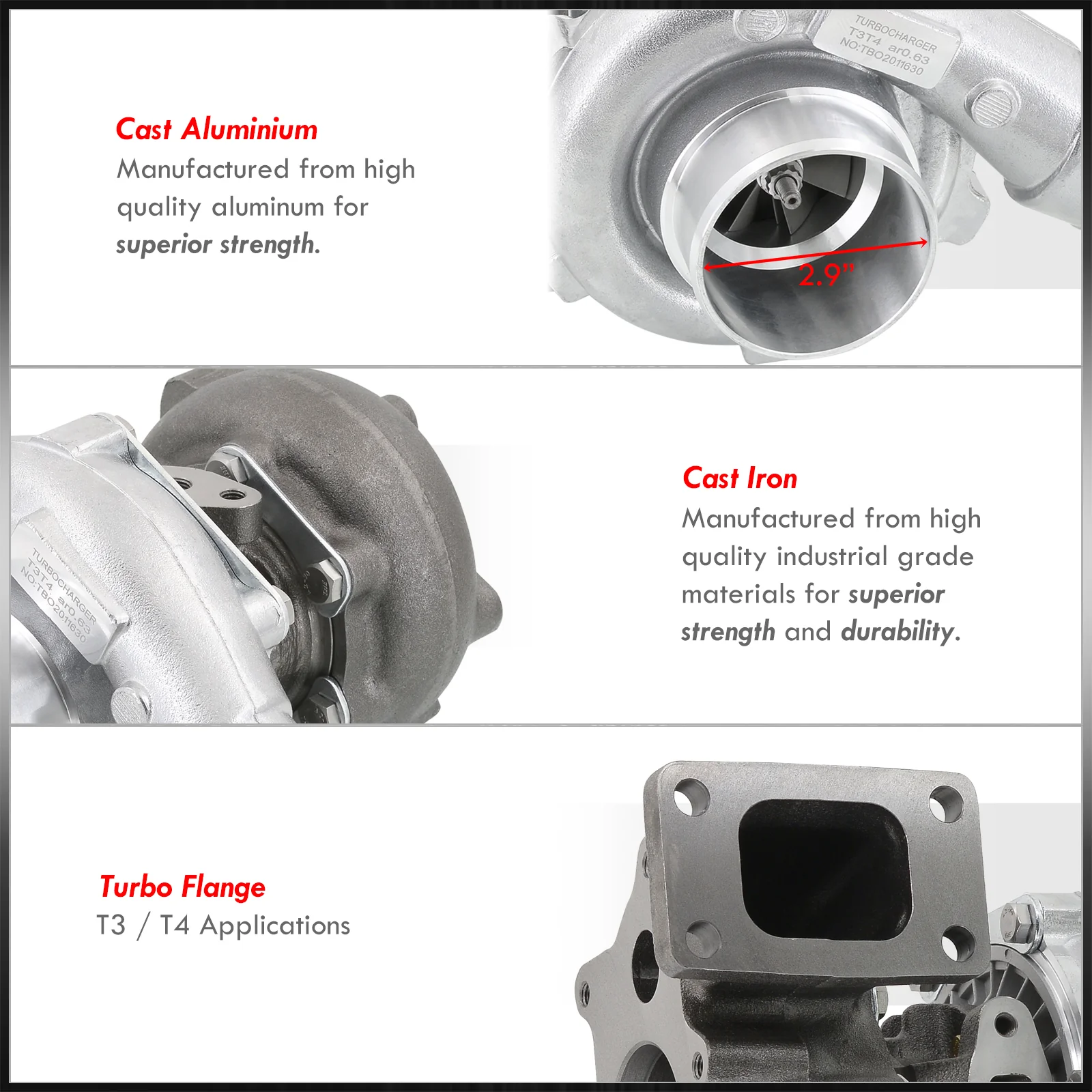 Cast Aluminium
Manufactured from high quality aluminum for superior strength.

TURBOCHARGER
T3T4 aro.63
NO:TBO2011630

2.9"

TURBOCHARGER
T3T4 aro.63
NO:TBO2011630

Cast Iron
Manufactured from high quality industrial grade materials for superior strength and durability.

Turbo Flange
T3 / T4 Applications