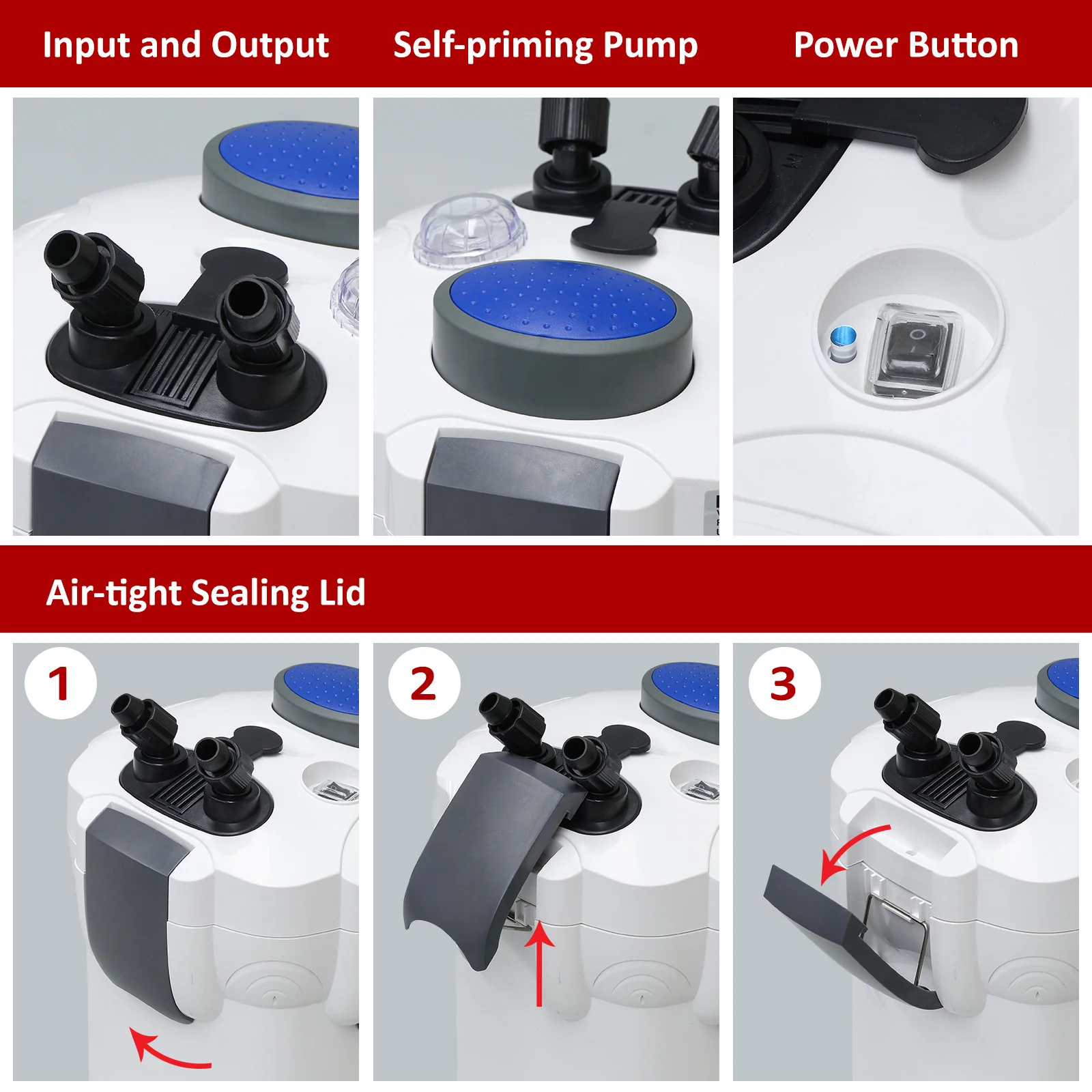 Input and Output

Self-priming Pump

Power Button

Air-tight Sealing Lid

1

2

3