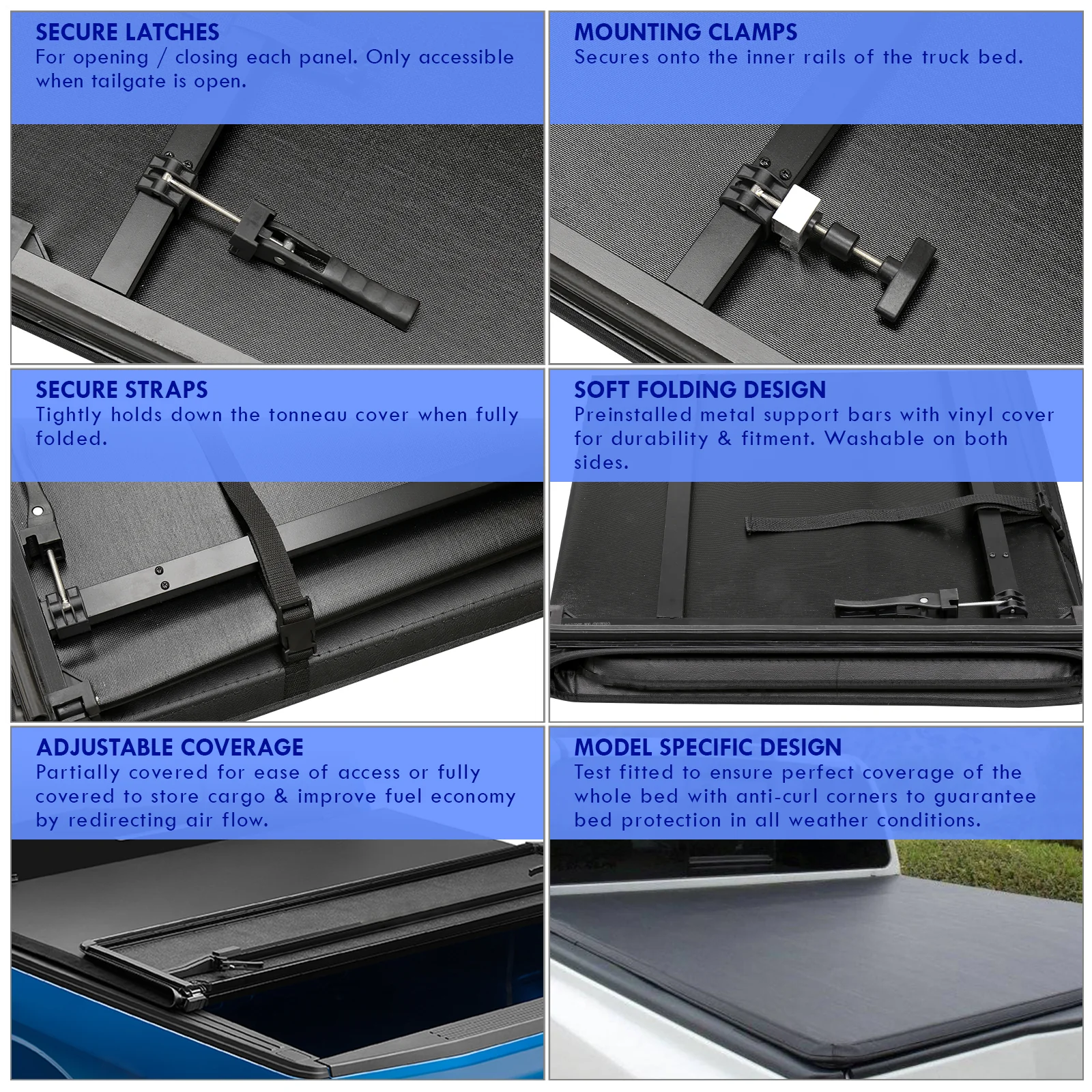 SECURE LATCHES
For opening / closing each panel. Only accessible when tailgate is open.

MOUNTING CLAMPS
Secures onto the inner rails of the truck bed.

SECURE STRAPS
Tightly holds down the tonneau cover when fully folded.

SOFT FOLDING DESIGN
Preinstalled metal support bars with vinyl cover for durability & fitment. Washable on both sides.

ADJUSTABLE COVERAGE
Partially covered for ease of access or fully covered to store cargo & improve fuel economy by redirecting air flow.

MODEL SPECIFIC DESIGN
Test fitted to ensure perfect coverage of the whole bed with anti-curl corners to guarantee bed protection in all weather conditions.