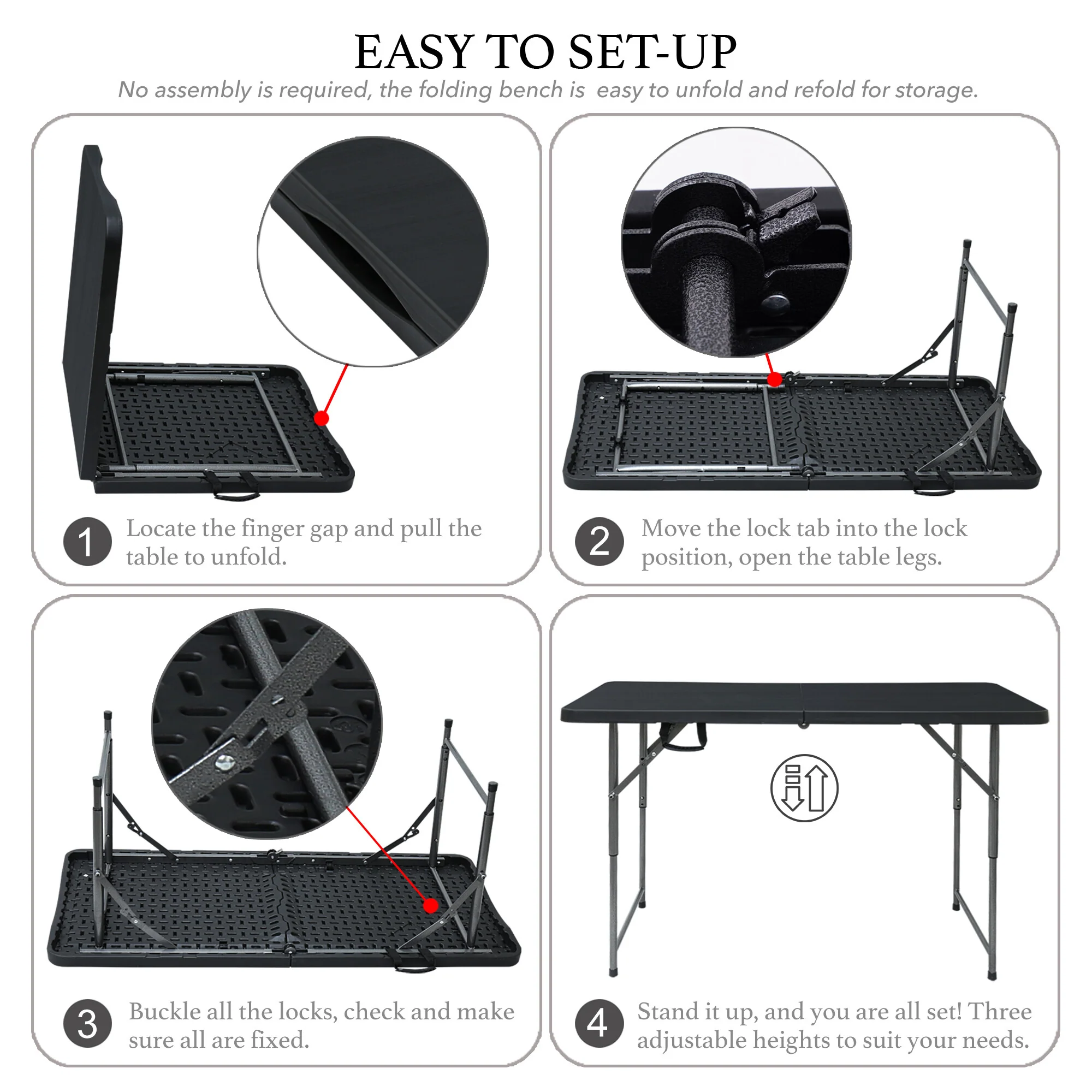 EASY TO SET-UP

No assembly is required, the folding bench is easy to unfold and refold for storage.

1 Locate the finger gap and pull the table to unfold.

2 Move the lock tab into the lock position, open the table legs.

3 Buckle all the locks, check and make sure all are fixed.

4 Stand it up, and you are all set! Three adjustable heights to suit your needs.